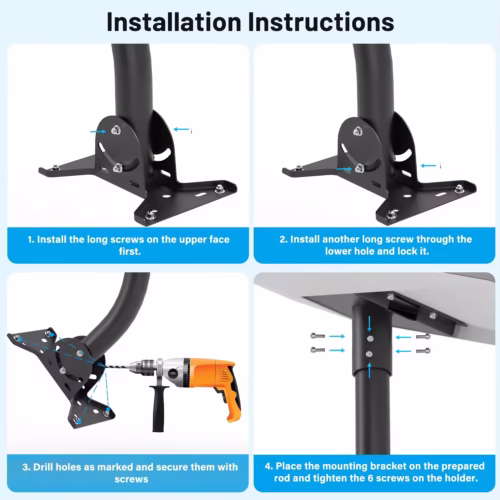 Installation Instructions

1. Install the long screws on the upper face first.

2. Install another long screw through the lower hole and lock it.

3. Drill holes as marked and secure them with screws

4. Place the mounting bracket on the prepared rod and tighten the 6 screws on the holder.