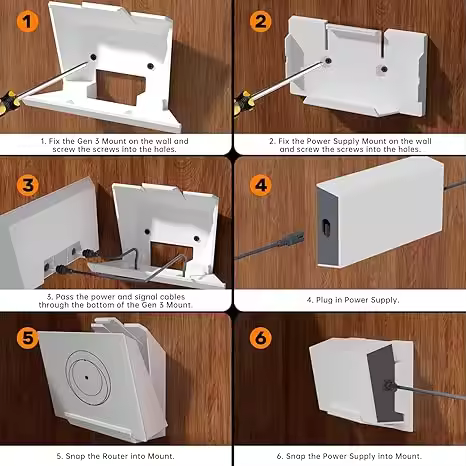 1

1. Fix the Gen 3 Mount on the wall and screw the screws into the holes.

2

2. Fix the Power Supply Mount on the wall and screw the screws into the holes.

3

3. Pass the power and signal cables through the bottom of the Gen 3 Mount.

4

4. Plug in Power Supply.

5

5. Snap the Router into Mount.

6

6. Snap the Power Supply into Mount.